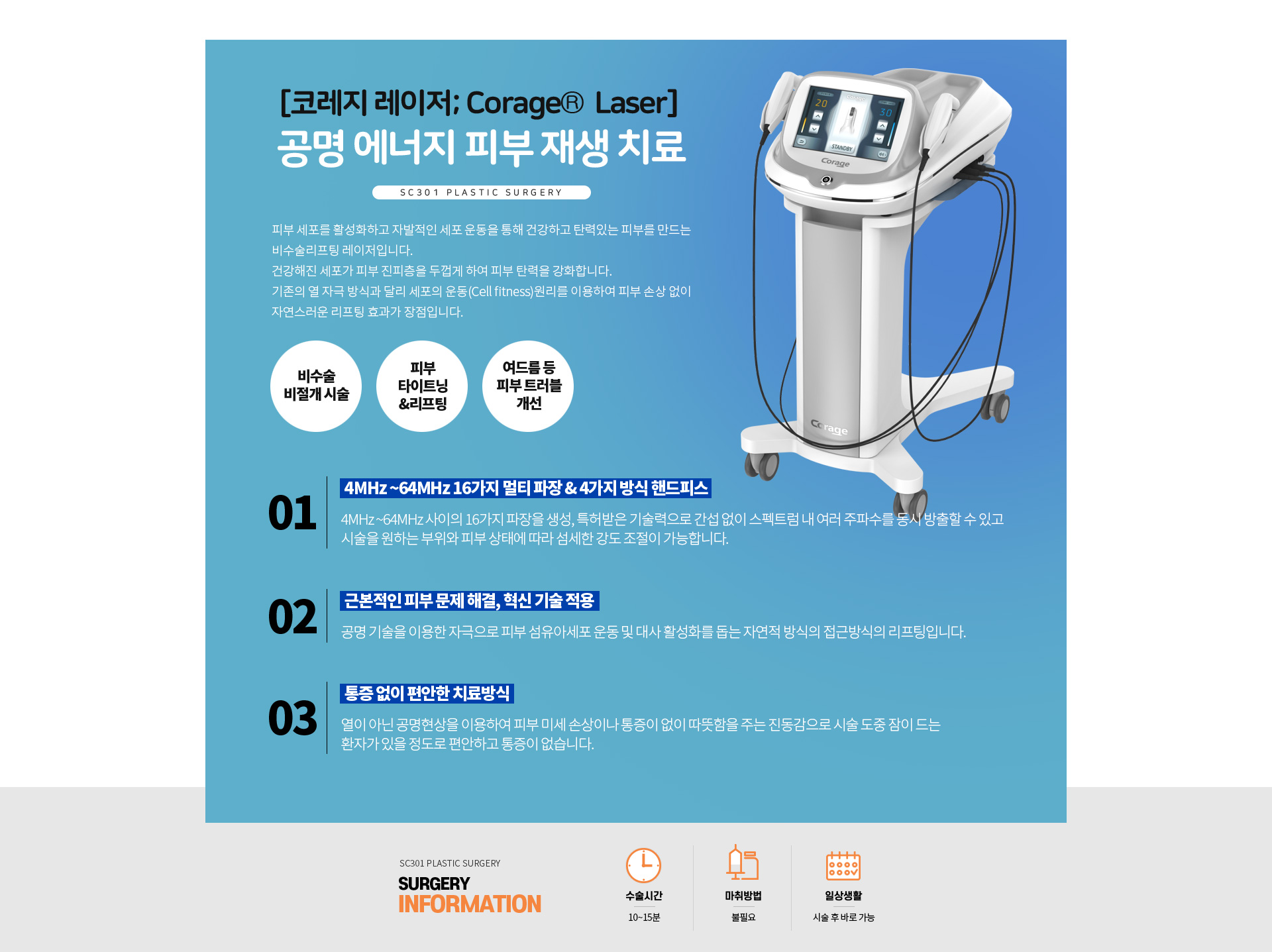 [코레지 레이저; Corage® Laser]
공명 에너지 피부 재생 치료

SC301 PLASTIC SURGERY

피부 세포를 활성화하고 자발적인 세포 운동을 통해 건강하고 탄력있는 피부를 만드는 비수술리프팅 레이저입니다.
건강해진 세포가 피부 진피층을 두껍게 하여 피부 탄력을 강화합니다.
기존의 열 자극 방식과 달리 세포의 운동(Cell fitness)원리를 이용하여 피부 손상 없이 자연스러운 리프팅 효과가 장점입니다.

비수술 비절개 시술

피부 타이트닝 &리프팅

여드름 등 피부 트러블 개선

20 30 STANDBY Corage

Corage

01
4MHz ~64MHz 16가지 멀티 파장 & 4가지 방식 핸드피스
4MHz ~64MHz 사이의 16가지 파장을 생성, 특허받은 기술력으로 간섭 없이 스펙트럼 내 여러 주파수를 동시 방출할 수 있고 시술을 원하는 부위와 피부 상태에 따라 섬세한 강도 조절이 가능합니다.

02
근본적인 피부 문제 해결, 혁신 기술 적용
공명 기술을 이용한 자극으로 피부 섬유아세포 운동 및 대사 활성화를 돕는 자연적 방식의 접근방식의 리프팅입니다.

03
통증 없이 편안한 치료방식
열이 아닌 공명현상을 이용하여 피부 미세 손상이나 통증이 없이 따뜻함을 주는 진동감으로 시술 도중 잠이 드는 환자가 있을 정도로 편안하고 통증이 없습니다.

SC301 PLASTIC SURGERY
SURGERY
INFORMATION

수술시간
10~15분

마취방법
불필요

일상생활
시술 후 바로 가능