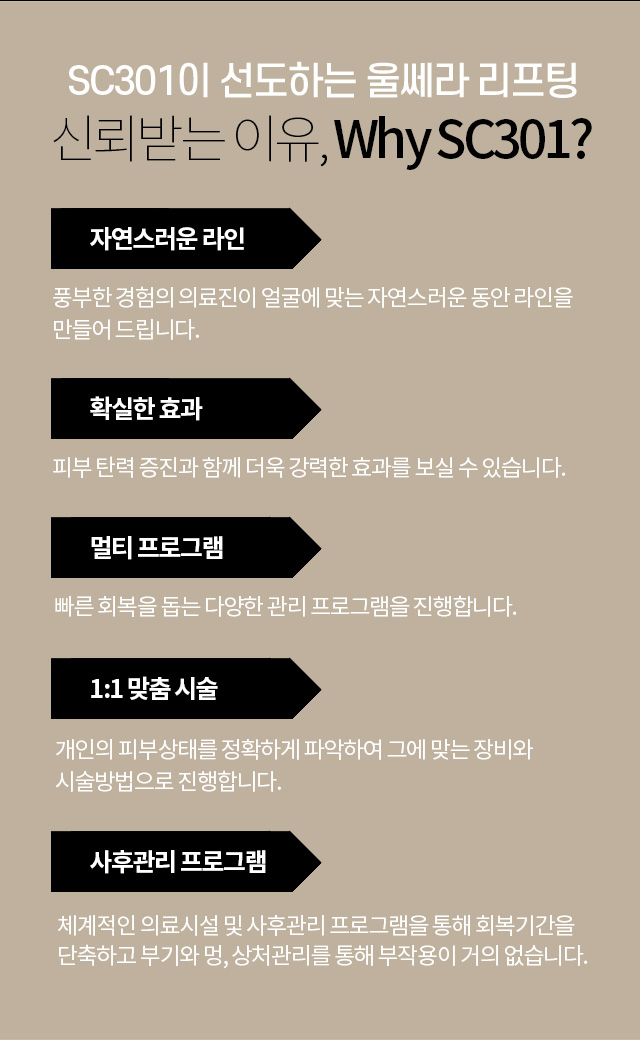 SC301이 선도하는 울쎄라 리프팅

신뢰받는 이유, Why SC301?

자연스러운 라인

풍부한 경험의 의료진이 얼굴에 맞는 자연스러운 동안 라인을 만들어 드립니다.

확실한 효과

피부 탄력 증진과 함께 더욱 강력한 효과를 보실 수 있습니다.

멀티 프로그램

빠른 회복을 돕는 다양한 관리 프로그램을 진행합니다.

1:1 맞춤 시술

개인의 피부상태를 정확하게 파악하여 그에 맞는 장비와 시술방법으로 진행합니다.

사후관리 프로그램

체계적인 의료시설 및 사후관리 프로그램을 통해 회복기간을 단축하고 부기와 멍, 상처관리를 통해 부작용이 거의 없습니다.